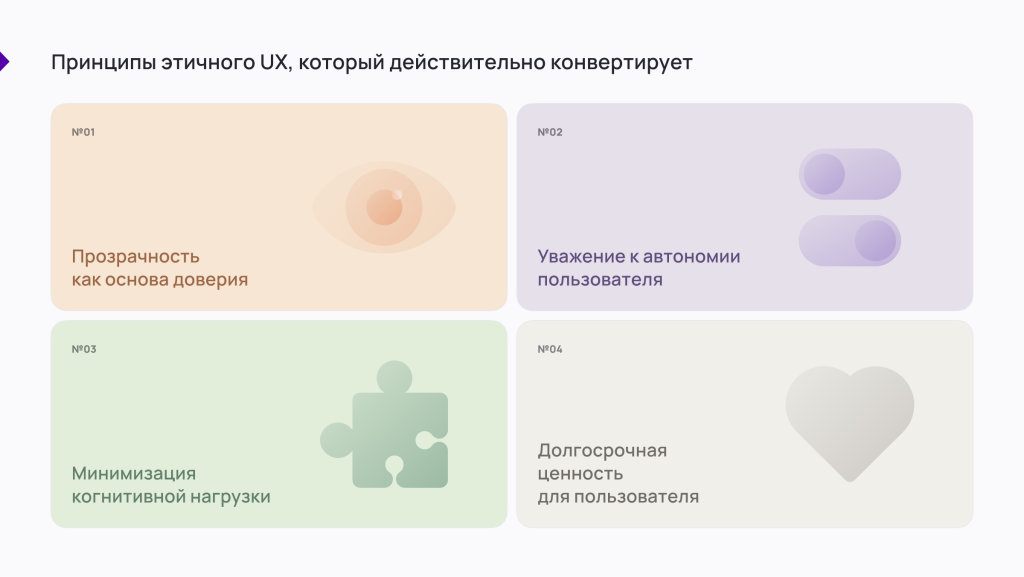 Принципы этичного UX, который действительно конвертирует

№01

Прозрачность
как основа доверия

№02

Уважение к автономии
пользователя

№03

Минимизация
когнитивной нагрузки

№04

Долгосрочная
ценность
для пользователя